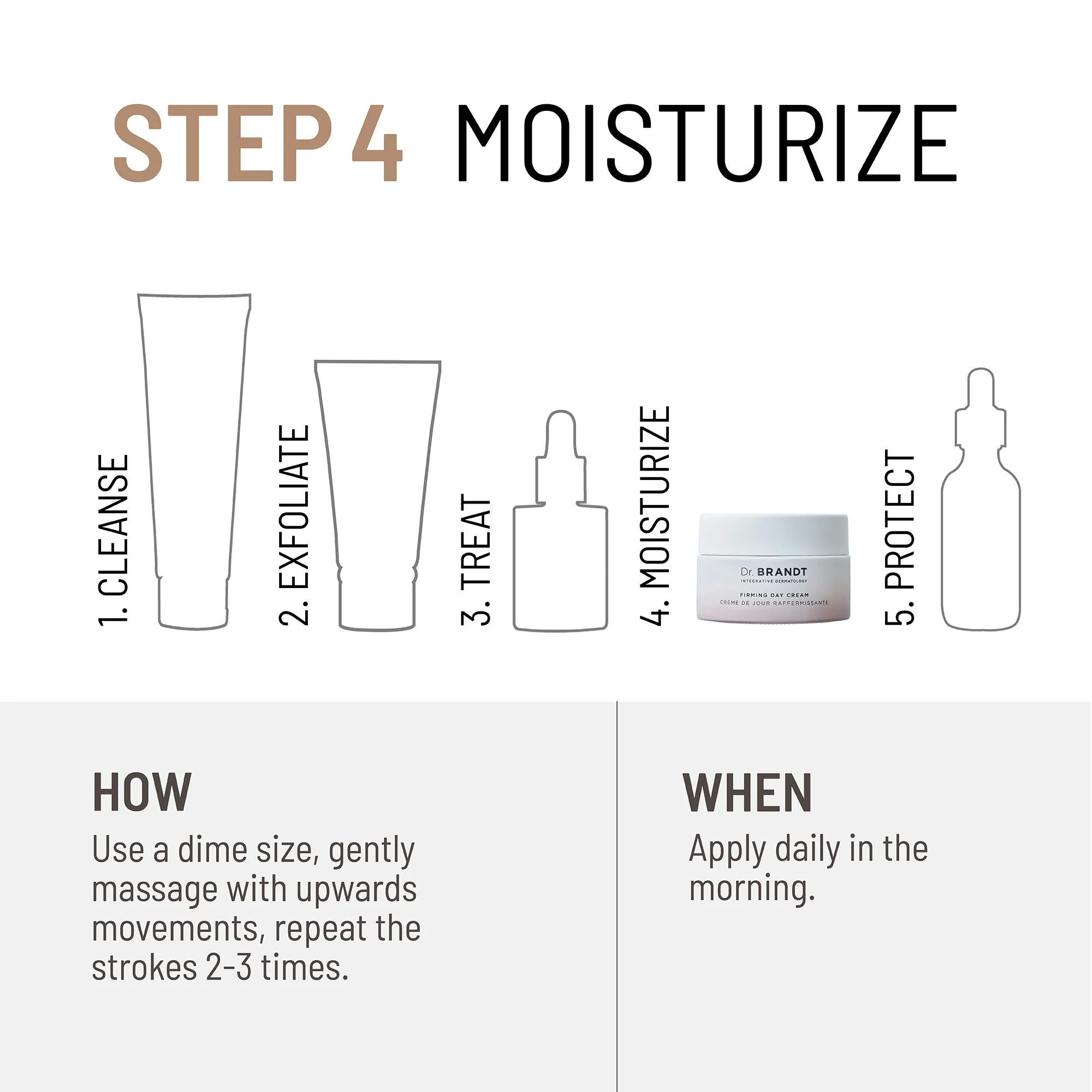 STEP 4 MOISTURIZE

1. CLEANSE

2. EXFOLIATE

3. TREAT

4. MOISTURIZE

Dr. BRANDT
INTEGRATIVE DERMATOLOGY
FIRMING DAY CREAM
CRÈME DE JOUR RAFFERMISSANTE

5. PROTECT

HOW

Use a dime size, gently massage with upwards movements, repeat the strokes 2-3 times.

WHEN

Apply daily in the morning.